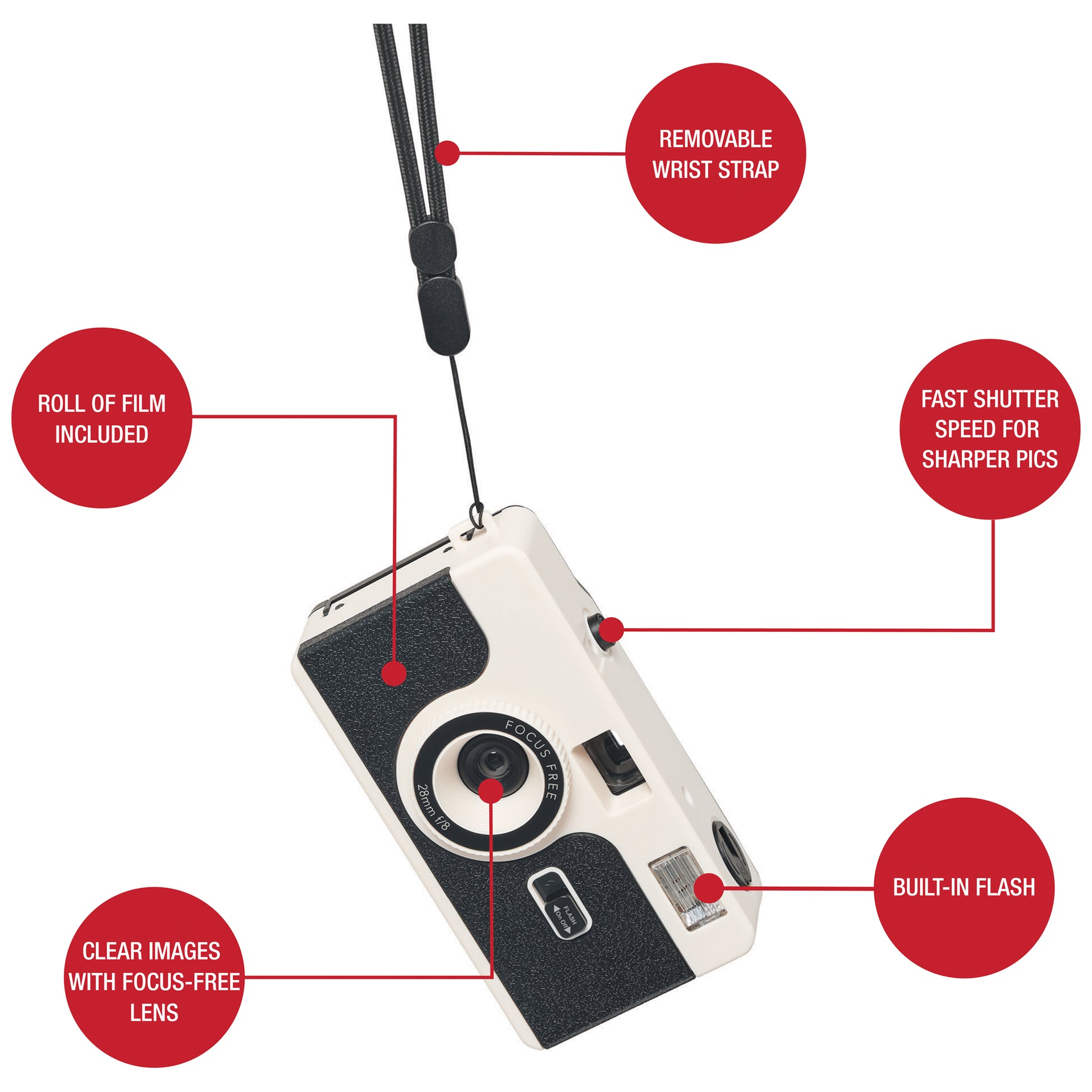 REMOVABLE WRIST STRAP

ROLL OF FILM INCLUDED

FAST SHUTTER SPEED FOR SHARPER PICS

FOCUS FREE

28mm f/8

FLASH
On Off

BUILT-IN FLASH

CLEAR IMAGES WITH FOCUS-FREE LENS